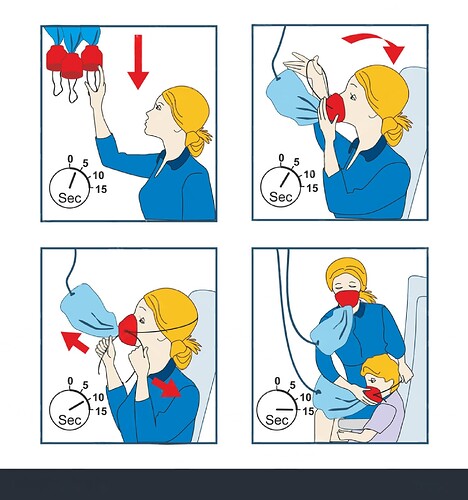 0
5
10
15
Sec

0
5
10
15
Sec

0
5
10
15
Sec

0
5
10
15
Sec